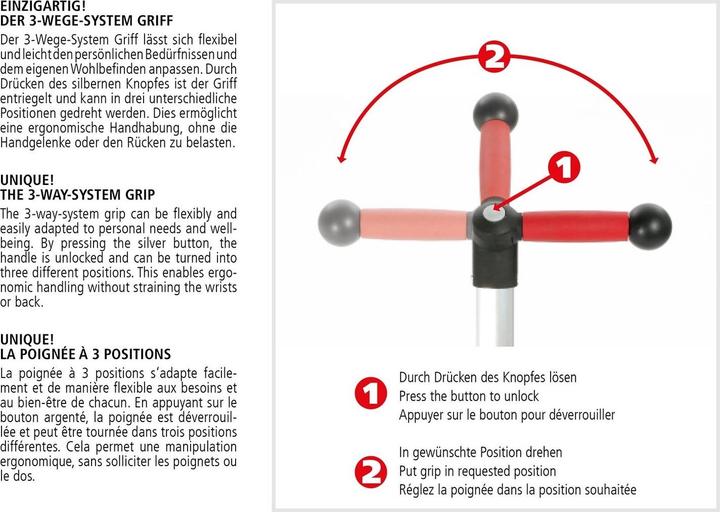 EINZIGARTIG!
DER 3-WEGE-SYSTEM GRIFF

Der 3-Wege-System Griff lässt sich flexibel und leicht den persönlichen Bedürfnissen und dem eigenen Wohlbefinden anpassen. Durch Drücken des silbernen Knopfes ist der Griff entriegelt und kann in drei unterschiedliche Positionen gedreht werden. Dies ermöglicht eine ergonomische Handhabung, ohne die Handgelenke oder den Rücken zu belasten.

UNIQUE!
THE 3-WAY-SYSTEM GRIP

The 3-way-system grip can be flexibly and easily adapted to personal needs and well-being. By pressing the silver button, the handle is unlocked and can be turned into three different positions. This enables ergonomic handling without straining the wrists or back.

UNIQUE!
LA POIGNÉE À 3 POSITIONS

La poignée à 3 positions s'adapte facilement et de manière flexible aux besoins et au bien-être de chacun. En appuyant sur le bouton argenté, la poignée est déverrouillée et peut être tournée dans trois positions différentes. Cela permet une manipulation ergonomique, sans solliciter les poignets ou le dos.

2

1

1
Durch Drücken des Knopfes lösen
Press the button to unlock
Appuyer sur le bouton pour déverrouiller

2
In gewünschte Position drehen
Put grip in requested position
Réglez la poignée dans la position souhaitée