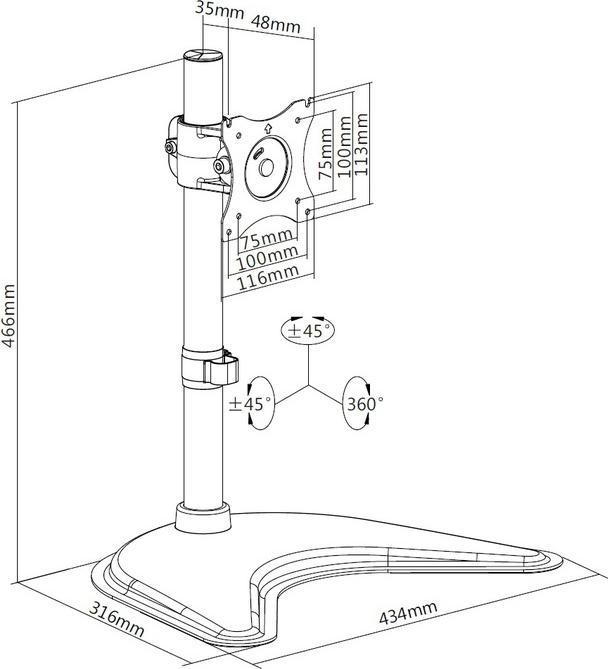 35mm 48mm

75mm
100mm
113mm

75mm
100mm
116mm

466mm

±45°

±45°

360°

316mm

434mm