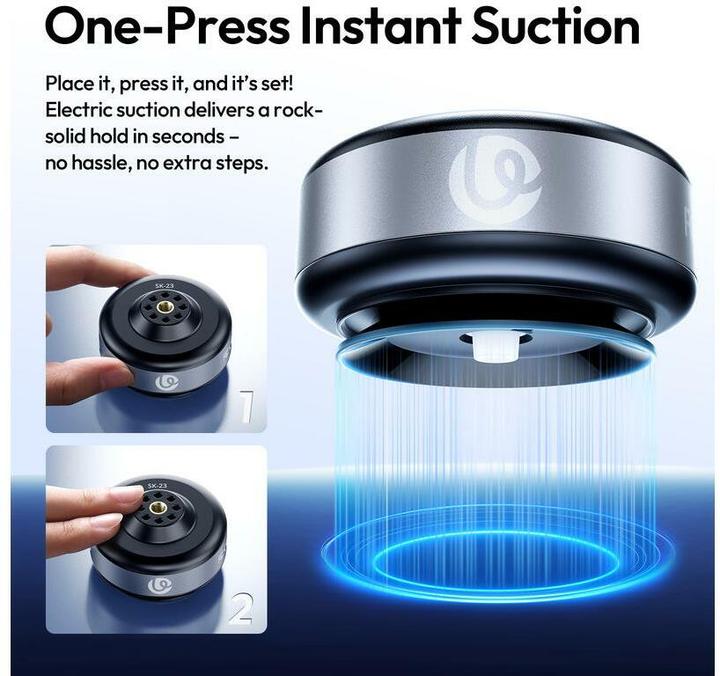 One-Press Instant Suction

Place it, press it, and it's set! Electric suction delivers a rock-solid hold in seconds – no hassle, no extra steps.

SK-23

1

SK-23

2