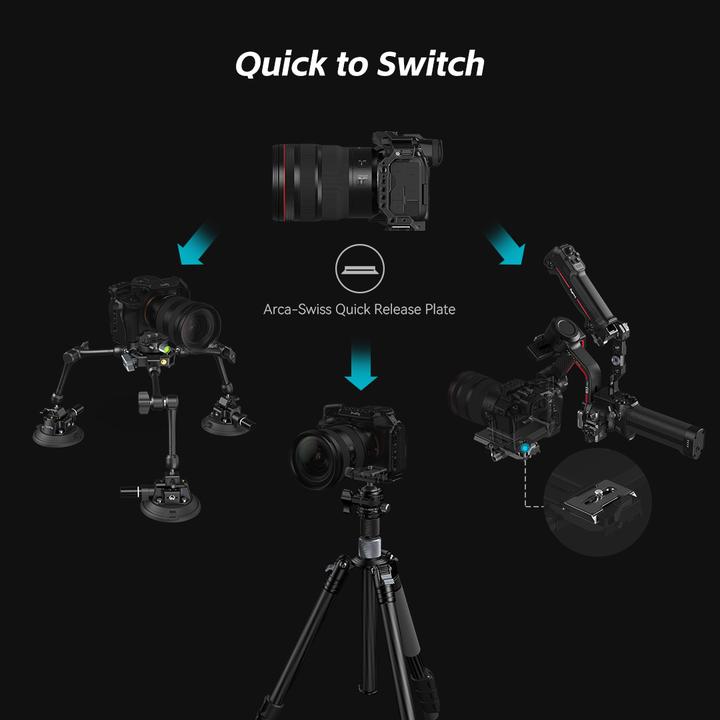 Quick to Switch

Arca-Swiss Quick Release Plate