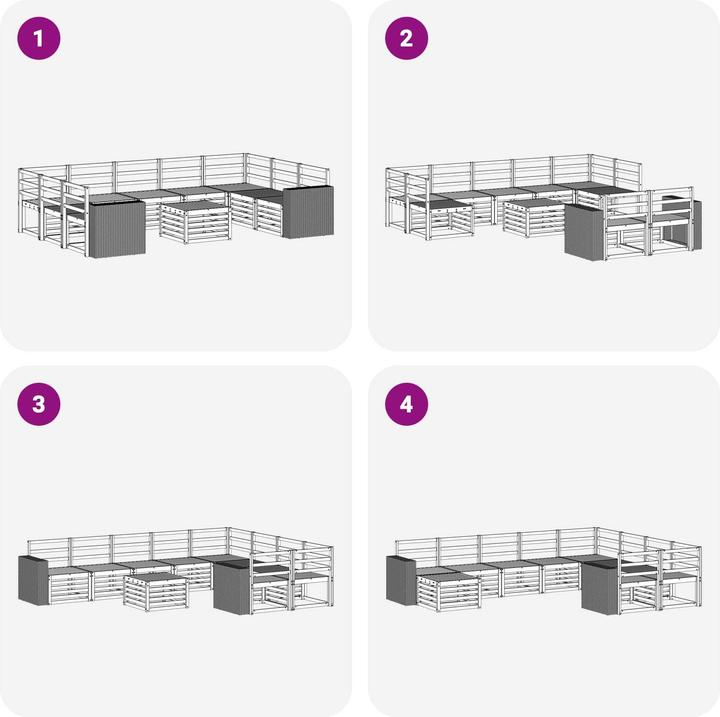 1

2

3

4