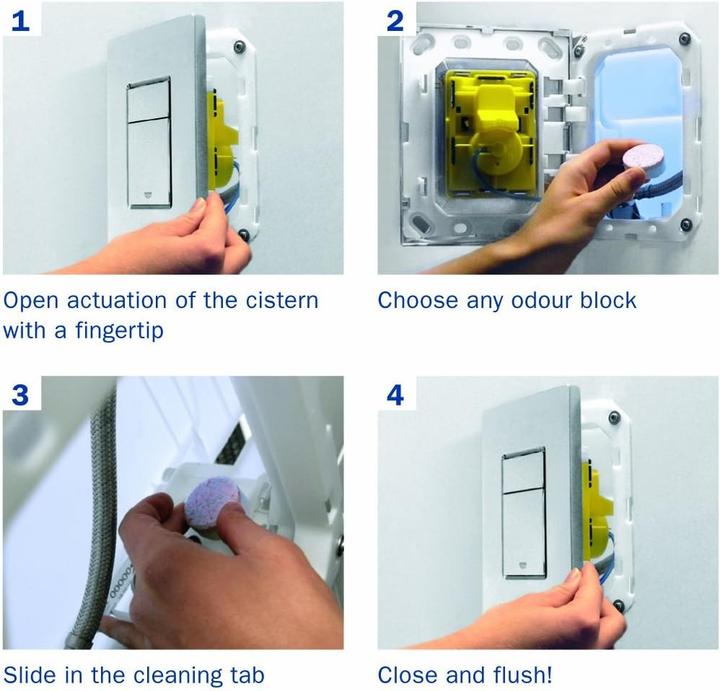 1

Open actuation of the cistern with a fingertip

2

Choose any odour block

3

Slide in the cleaning tab

4

Close and flush!