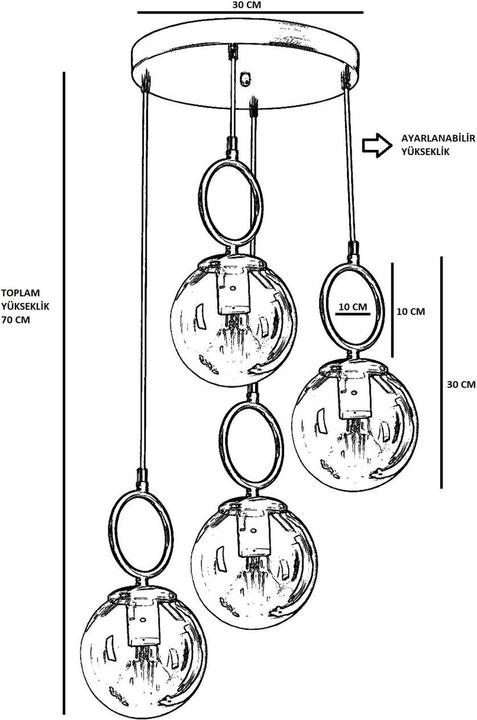 30 CM

AYARLANABİLİR YÜKSEKLİK

TOPLAM YÜKSEKLİK 70 CM

10 CM

10 CM

30 CM