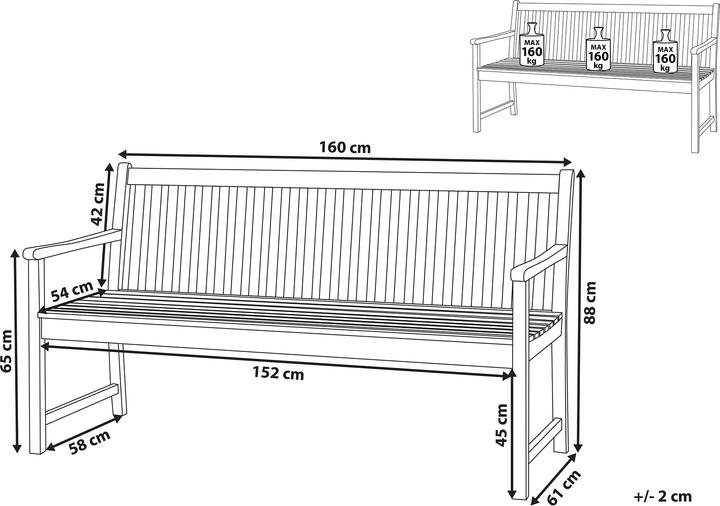 MAX
160
kg

MAX
160
kg

MAX
160
kg

160 cm

42 cm

54 cm

65 cm

152 cm

88 cm

58 cm

45 cm

61 cm

+/- 2 cm