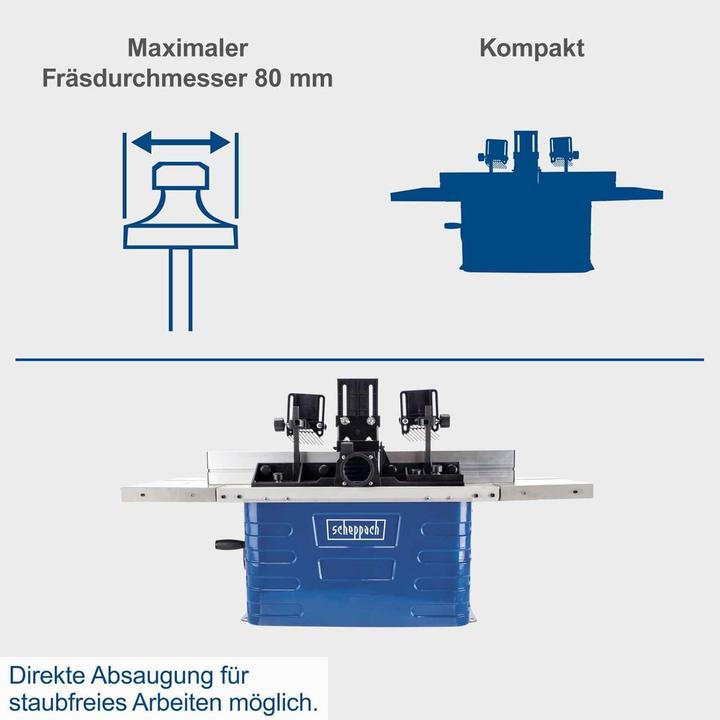 Maximaler Fräsdurchmesser 80 mm

Kompakt

scheppach

Direkte Absaugung für staubfreies Arbeiten möglich.