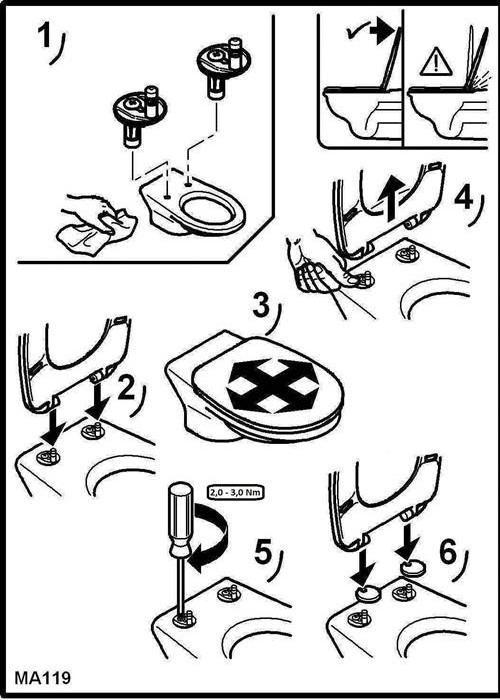 1
4
3
2
2,0 - 3,0 Nm
5
6
MA119