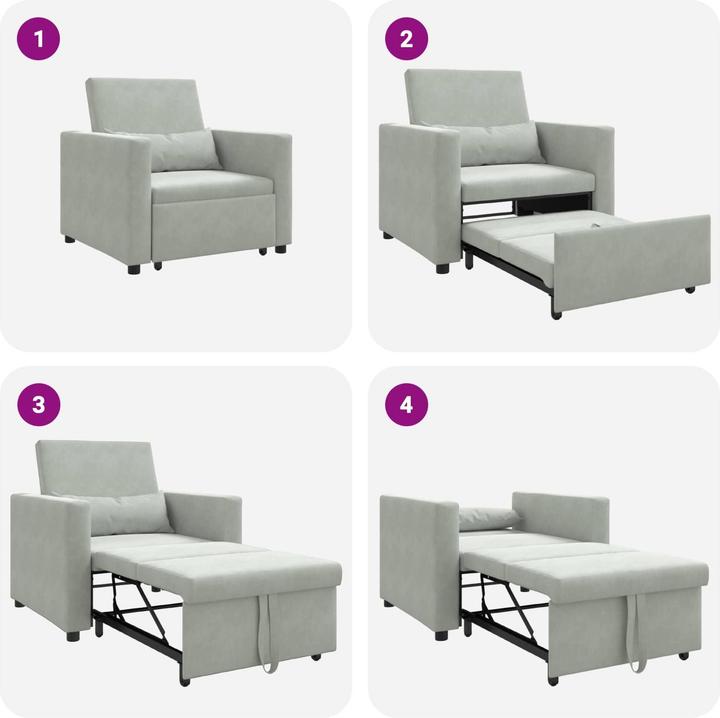 1

2

3

4