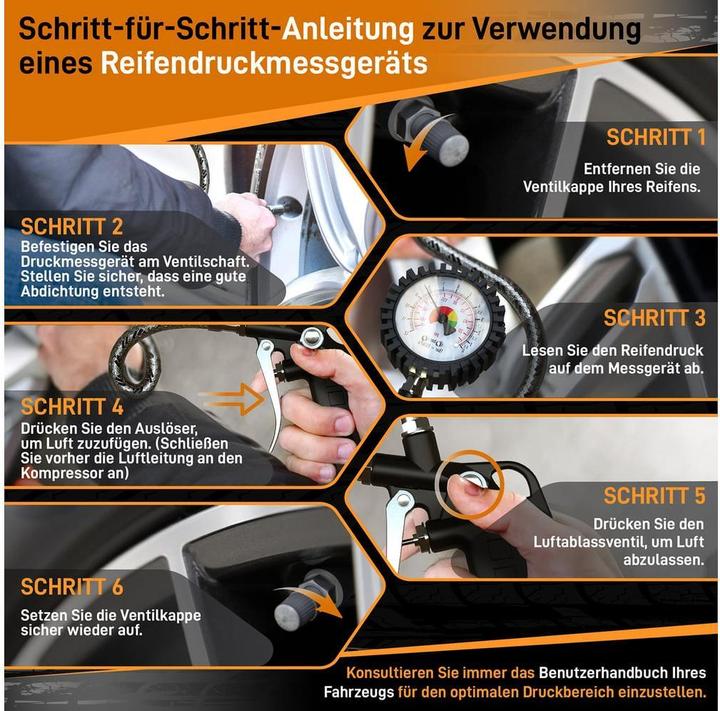 Schritt-für-Schritt-Anleitung zur Verwendung eines Reifendruckmessgeräts

SCHRITT 1
Entfernen Sie die Ventilkappe Ihres Reifens.

SCHRITT 2
Befestigen Sie das Druckmessgerät am Ventilschaft. Stellen Sie sicher, dass eine gute Abdichtung entsteht.

SCHRITT 3
Lesen Sie den Reifendruck auf dem Messgerät ab.

SCHRITT 4
Drücken Sie den Auslöser, um Luft zuzufügen. (Schließen Sie vorher die Luftleitung an den Kompressor an)

SCHRITT 5
Drücken Sie den Luftablassventil, um Luft abzulassen.

SCHRITT 6
Setzen Sie die Ventilkappe sicher wieder auf.

Konsultieren Sie immer das Benutzerhandbuch Ihres Fahrzeugs für den optimalen Druckbereich einzustellen.