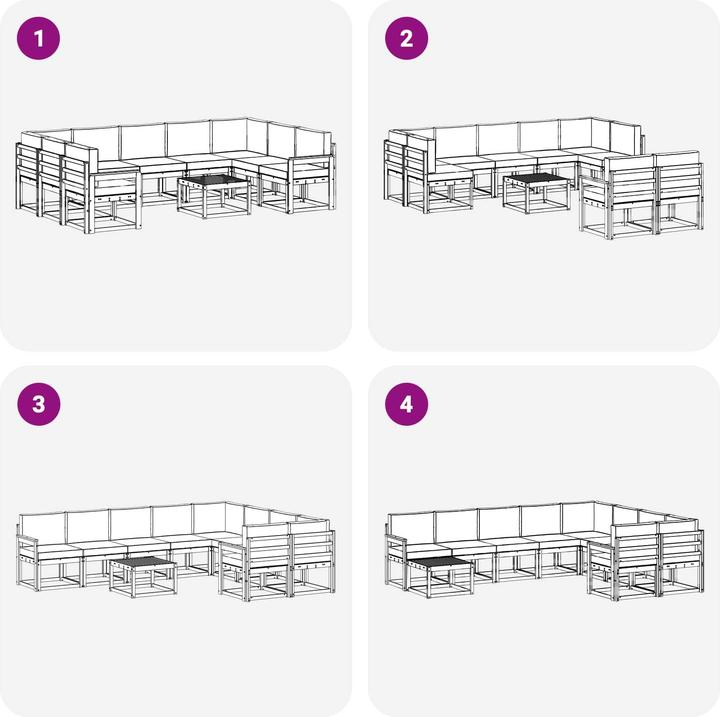 1

2

3

4