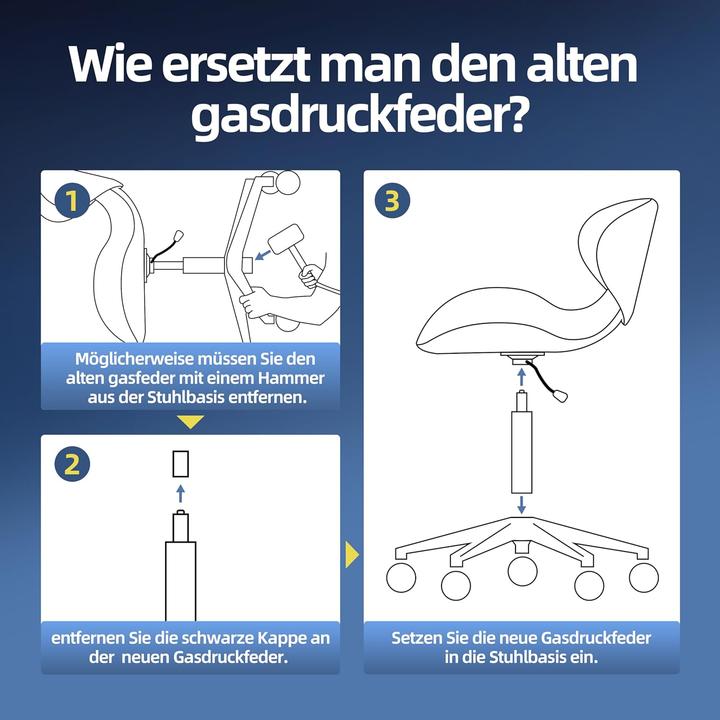 Wie ersetzt man den alten gasdruckfeder?

1

Möglicherweise müssen Sie den alten gasfeder mit einem Hammer aus der Stuhlbasis entfernen.

2

entfernen Sie die schwarze Kappe an der neuen Gasdruckfeder.

3

Setzen Sie die neue Gasdruckfeder in die Stuhlbasis ein.