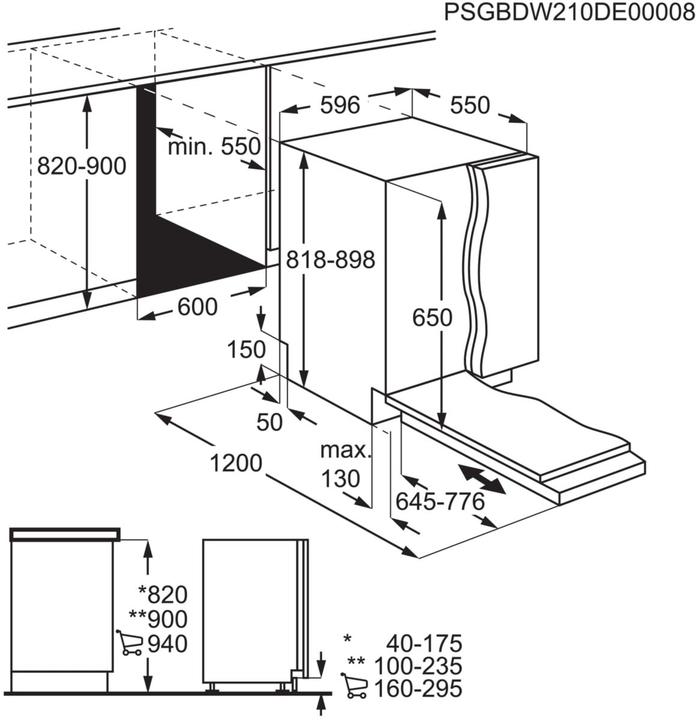 PSGBDW210DE00008

596
550
min. 550
820-900
818-898
650
600
150
50
1200
max. 130
645-776

*820
**900
940

* 40-175
** 100-235
160-295