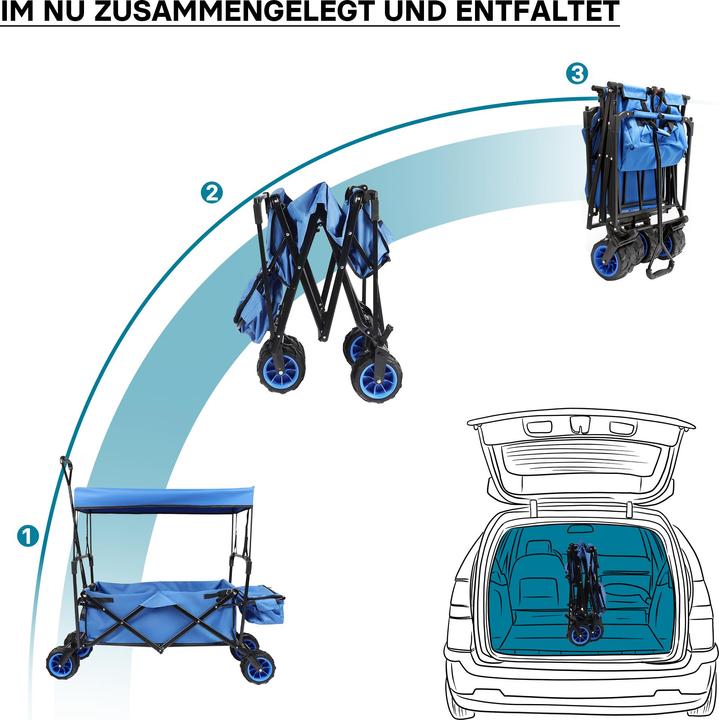 IM NU ZUSAMMENGELEGT UND ENTFALTET

3

2

1