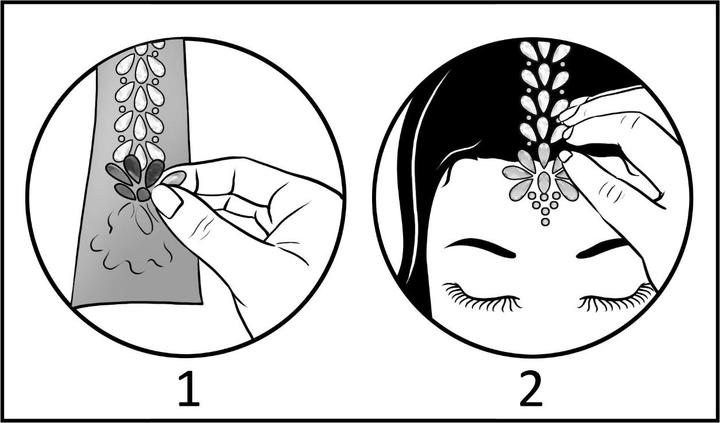 1

2