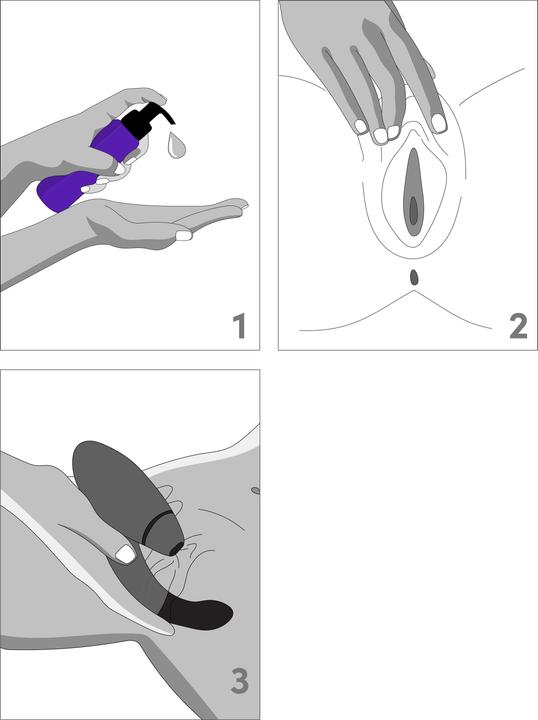 1

2

3