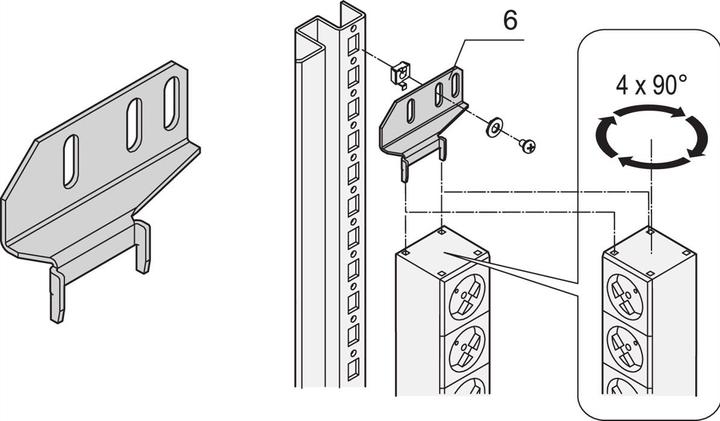 6

4 x 90°