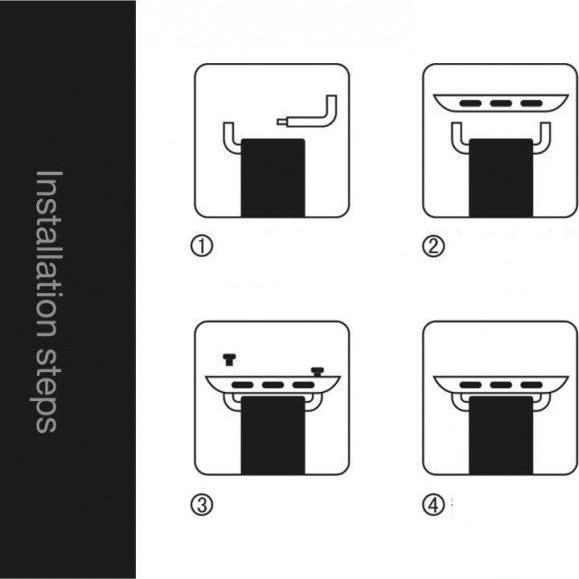 Installation steps

①

②

③

④