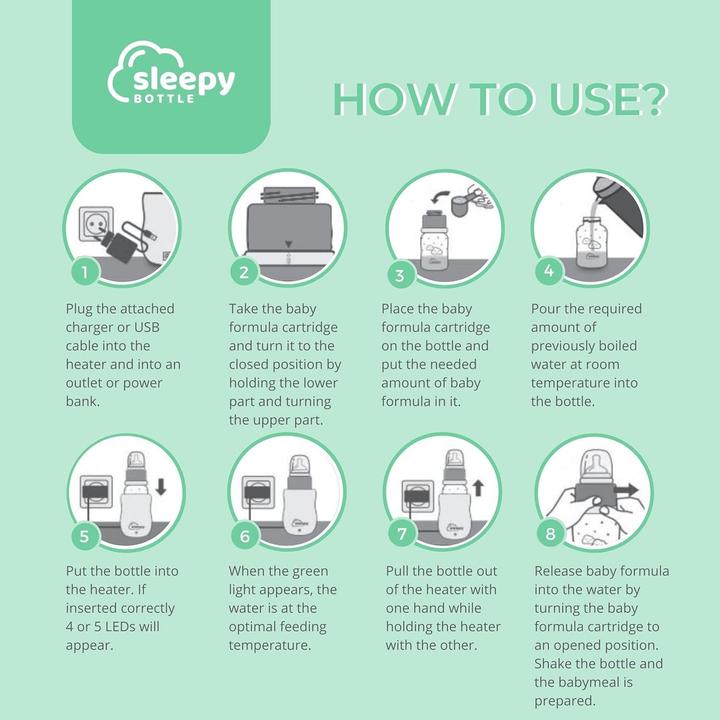 sleepy
BOTTLE

HOW TO USE?

1
Plug the attached charger or USB cable into the heater and into an outlet or power bank.

2
Take the baby formula cartridge and turn it to the closed position by holding the lower part and turning the upper part.

3
Place the baby formula cartridge on the bottle and put the needed amount of baby formula in it.

4
Pour the required amount of previously boiled water at room temperature into the bottle.

5
Put the bottle into the heater. If inserted correctly 4 or 5 LEDs will appear.

6
When the green light appears, the water is at the optimal feeding temperature.

7
Pull the bottle out of the heater with one hand while holding the heater with the other.

8
Release baby formula into the water by turning the baby formula cartridge to an opened position. Shake the bottle and the babymeal is prepared.