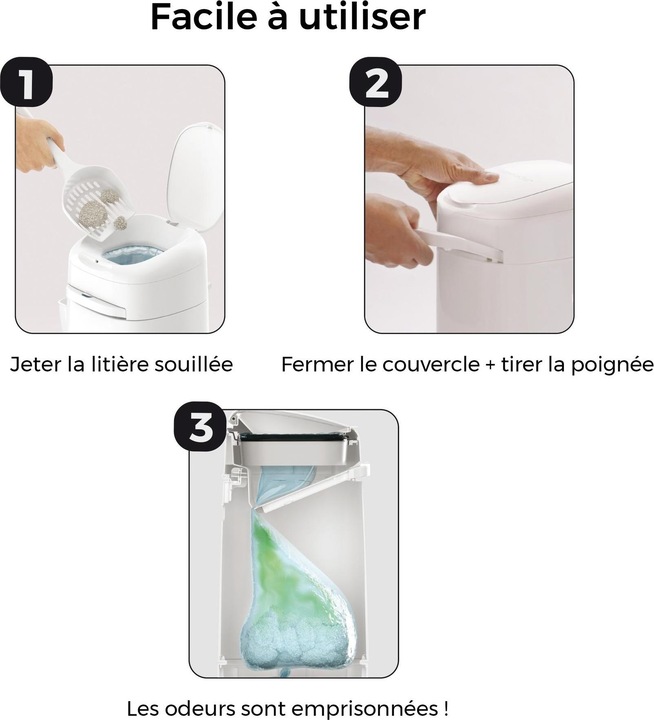 Facile à utiliser

1

Jeter la litière souillée

2

Fermer le couvercle + tirer la poignée

3

Les odeurs sont emprisonnées !