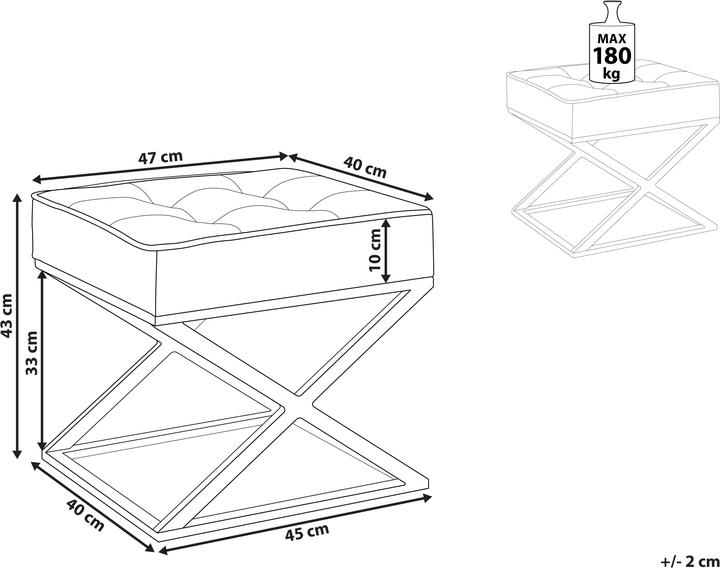 MAX
180
kg

47 cm
40 cm
10 cm
43 cm
33 cm
40 cm
45 cm

+/- 2 cm