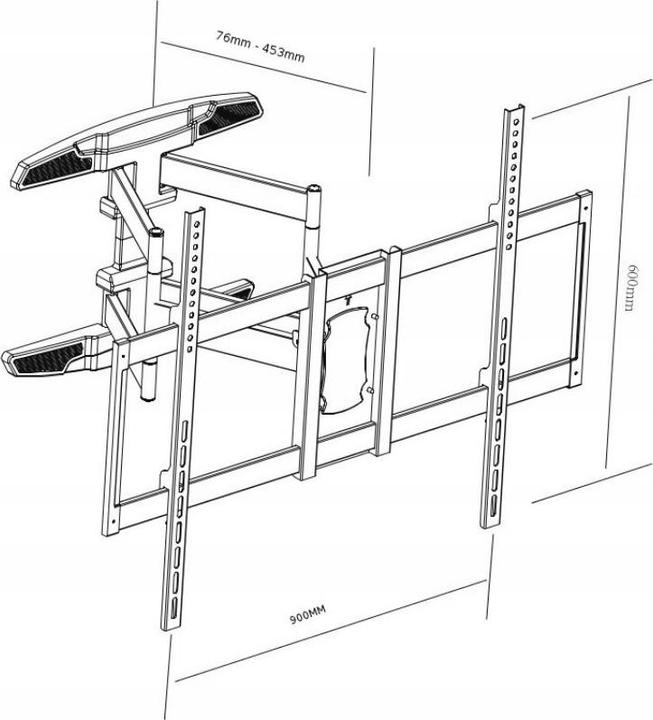 76mm - 453mm

600mm

900MM