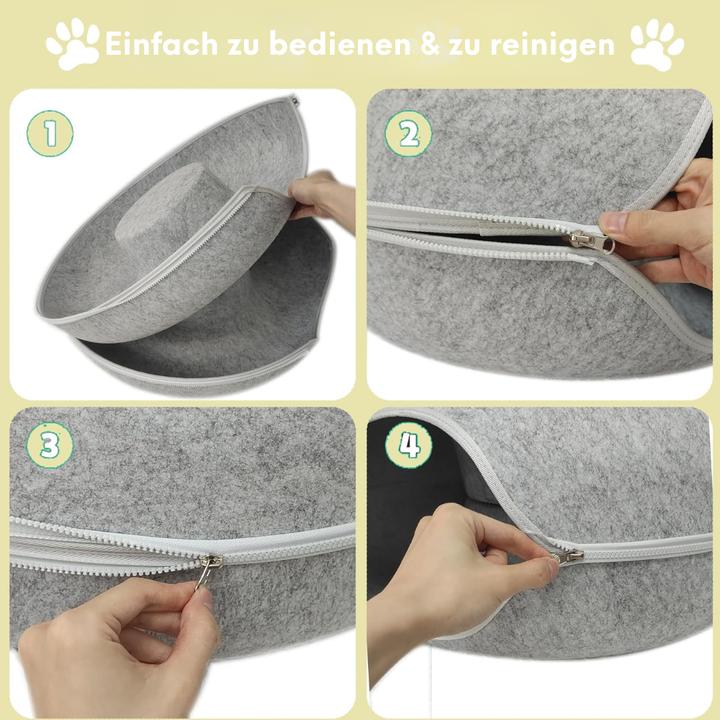 Einfach zu bedienen & zu reinigen

1

2

3

4