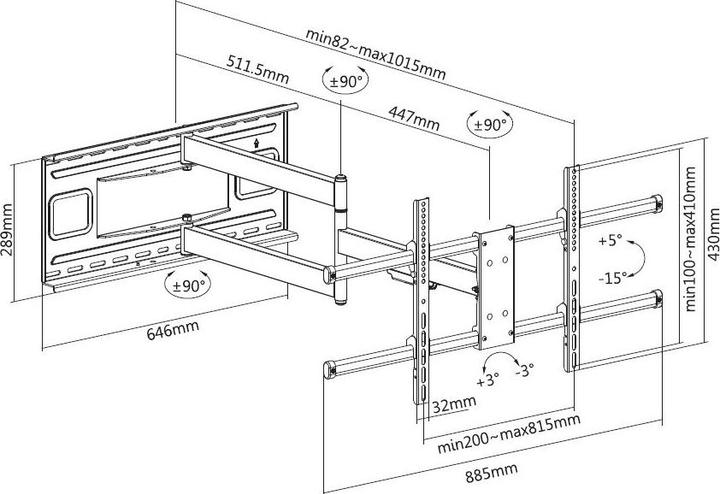 min82~max1015mm
511.5mm
±90°
447mm
±90°
289mm
±90°
646mm
+5°
-15°
min100~max410mm
430mm
+3°
-3°
32mm
min200~max815mm
885mm