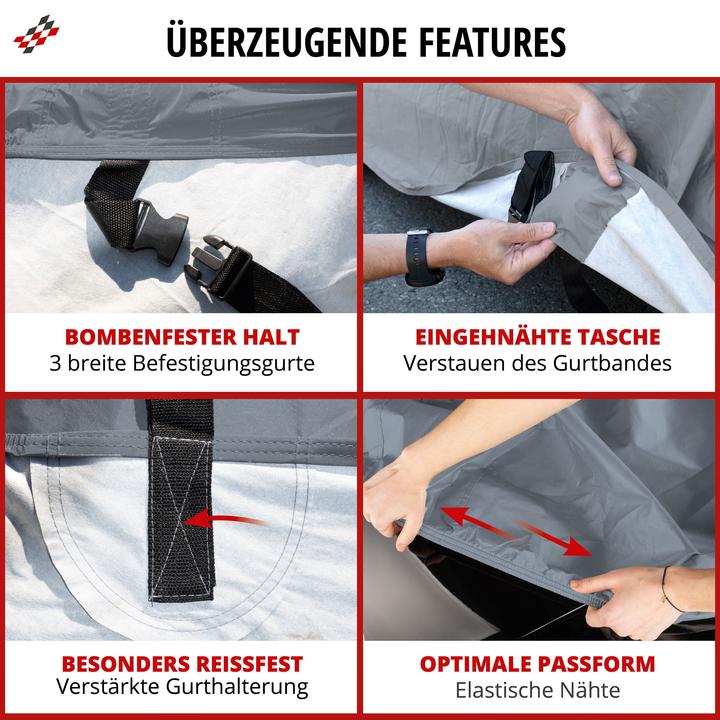 ÜBERZEUGENDE FEATURES

BOMBENFESTER HALT
3 breite Befestigungsgurte

EINGEHNÄHTE TASCHE
Verstauen des Gurtbandes

BESONDERS REISSFEST
Verstärkte Gurthalterung

OPTIMALE PASSFORM
Elastische Nähte