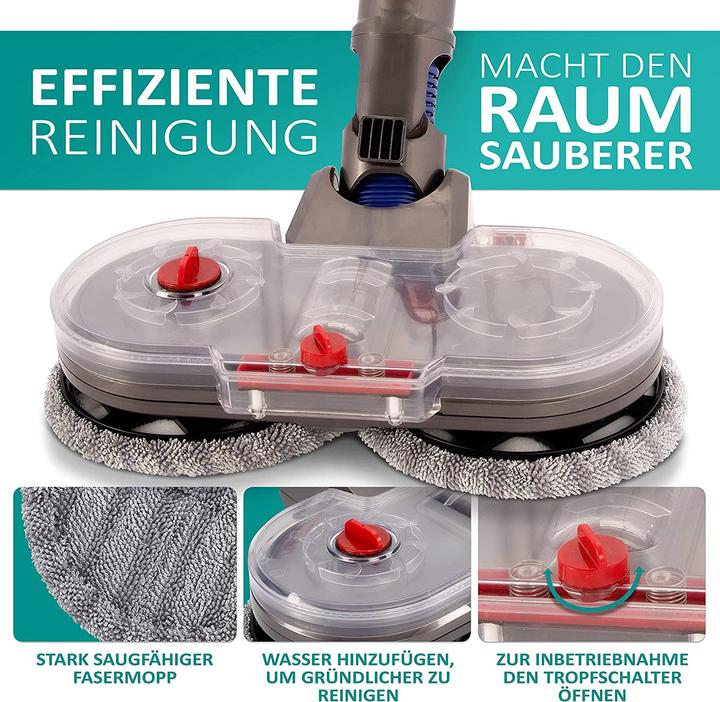 EFFIZIENTE REINIGUNG

MACHT DEN RAUM SAUBERER

STARK SAUGFÄHIGER FASERMOPP

WASSER HINZUFÜGEN, UM GRÜNDLICHER ZU REINIGEN

ZUR INBETRIEBNAHME DEN TROPFSCHALTER ÖFFNEN