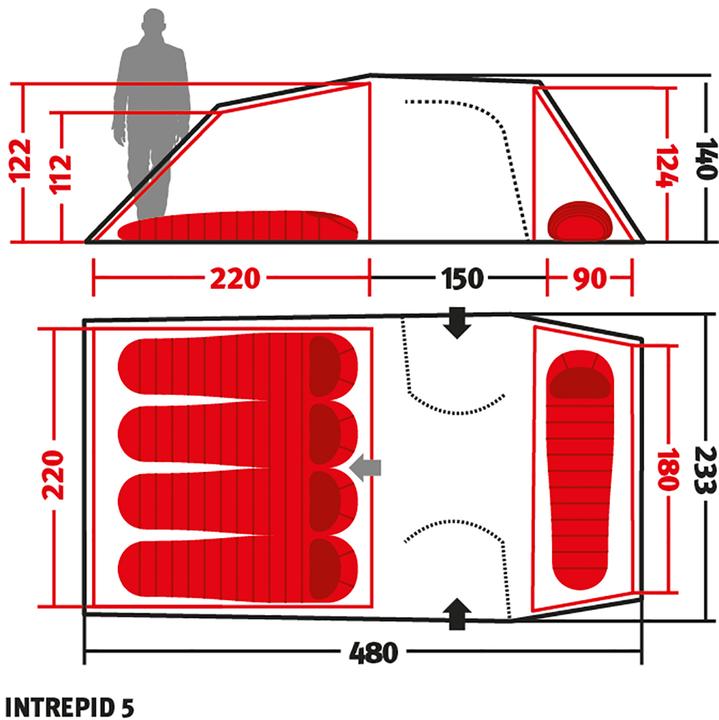 122
112
124
140
220
150
90
220
180
233
480
INTREPID 5