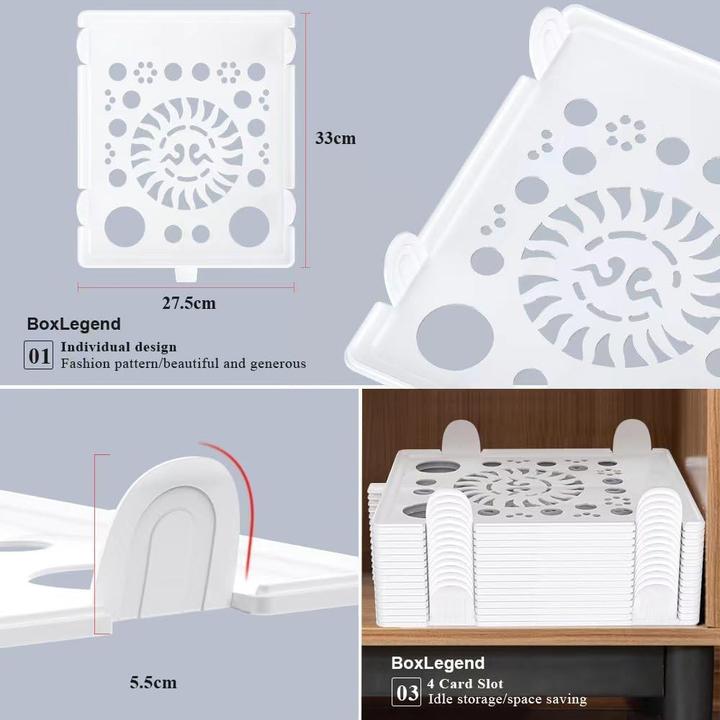 33cm

27.5cm

BoxLegend

01 Individual design
Fashion pattern/beautiful and generous

5.5cm

BoxLegend

03 4 Card Slot
Idle storage/space saving