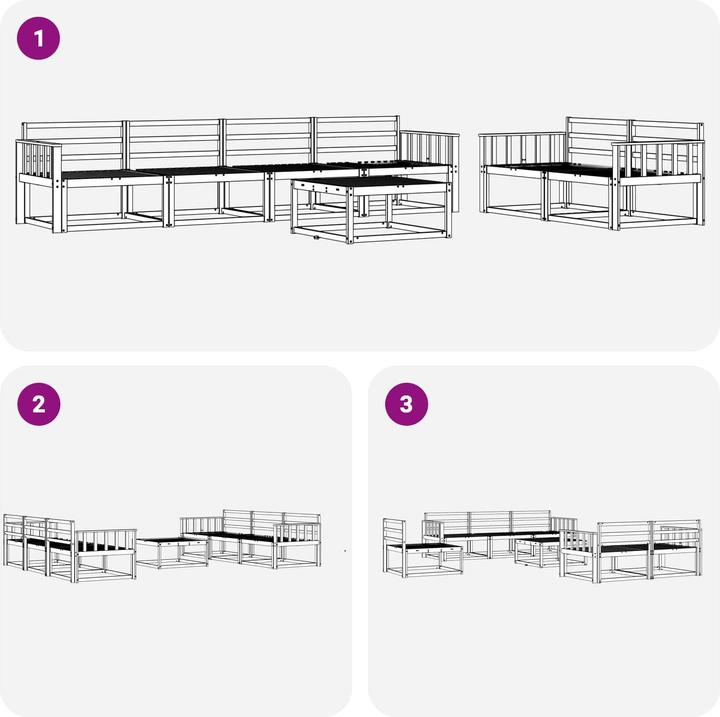 1

2

3