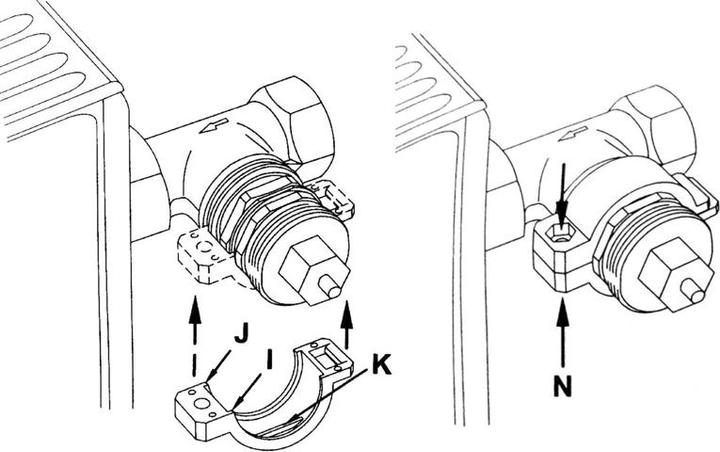 J
I
K
N