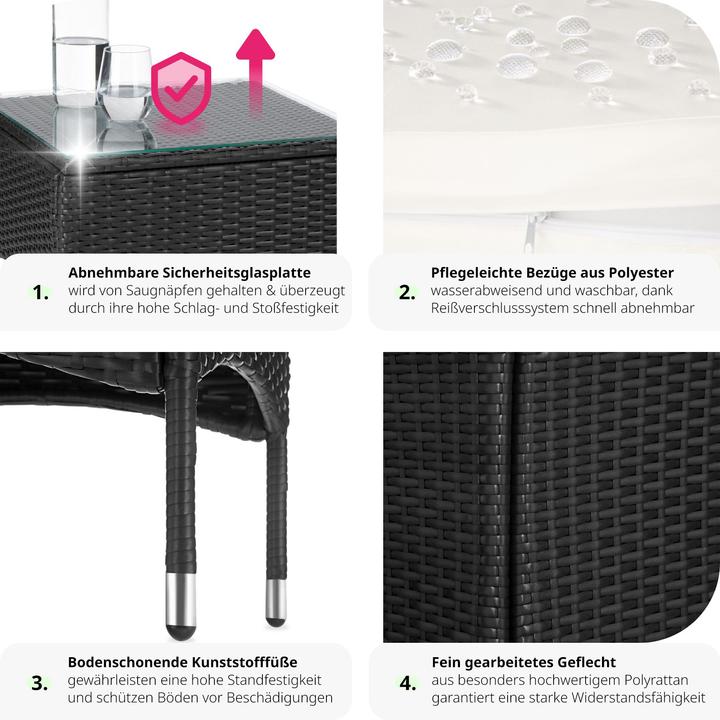 1. Abnehmbare Sicherheitsglasplatte
wird von Saugnäpfen gehalten & überzeugt durch ihre hohe Schlag- und Stoßfestigkeit

2. Pflegeleichte Bezüge aus Polyester
wasserabweisend und waschbar, dank Reißverschlusssystem schnell abnehmbar

3. Bodenschonende Kunststofffüße
gewährleisten eine hohe Standfestigkeit und schützen Böden vor Beschädigungen

4. Fein gearbeitetes Geflecht
aus besonders hochwertigem Polyrattan garantiert eine starke Widerstandsfähigkeit