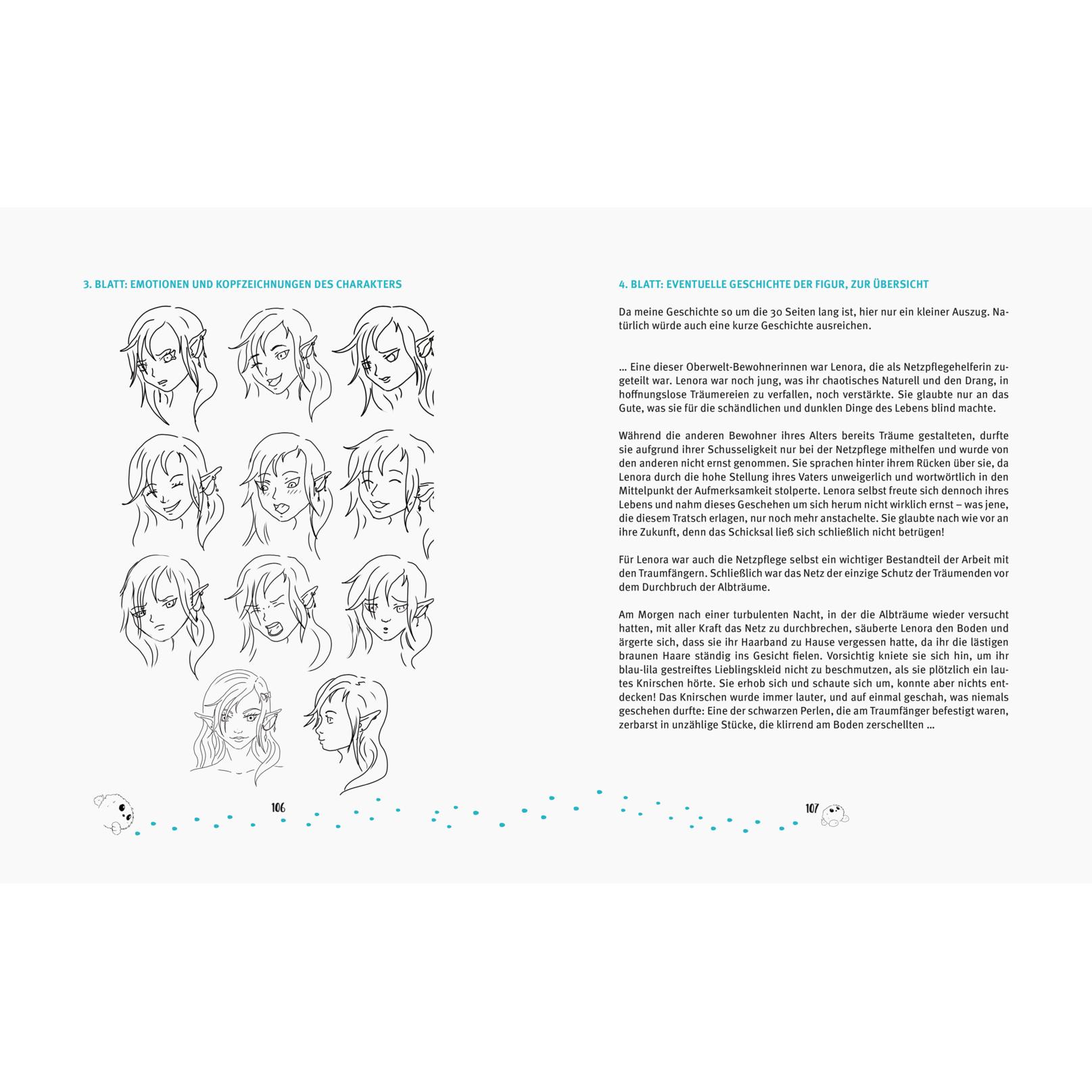 3. BLATT: EMOTIONEN UND KOPFZEICHNUNGEN DES CHARAKTERS

106

4. BLATT: EVENTUELLE GESCHICHTE DER FIGUR, ZUR ÜBERSICHT

Da meine Geschichte so um die 30 Seiten lang ist, hier nur ein kleiner Auszug. Natürlich würde auch eine kurze Geschichte ausreichen.

… Eine dieser Oberwelt-Bewohnerinnen war Lenora, die als Netzpflegehelferin zugeteilt war. Lenora war noch jung, was ihr chaotisches Naturell und den Drang, in hoffnungslose Träumereien zu verfallen, noch verstärkte. Sie glaubte nur an das Gute, was sie für die schändlichen und dunklen Dinge des Lebens blind machte.

Während die anderen Bewohner ihres Alters bereits Träume gestalteten, durfte sie aufgrund ihrer Schusseligkeit nur bei der Netzpflege mithelfen und wurde von den anderen nicht ernst genommen. Sie sprachen hinter ihrem Rücken über sie, da Lenora durch die hohe Stellung ihres Vaters unweigerlich und wortwörtlich in den Mittelpunkt der Aufmerksamkeit stolperte. Lenora selbst freute sich dennoch ihres Lebens und nahm dieses Geschehen um sich herum nicht wirklich ernst – was jene, die diesem Tratsch erlagen, nur noch mehr anstachelte. Sie glaubte nach wie vor an ihre Zukunft, denn das Schicksal ließ sich schließlich nicht betrügen!

Für Lenora war auch die Netzpflege selbst ein wichtiger Bestandteil der Arbeit mit den Traumfängern. Schließlich war das Netz der einzige Schutz der Träumenden vor dem Durchbruch der Albträume.

Am Morgen nach einer turbulenten Nacht, in der die Albträume wieder versucht hatten, mit aller Kraft das Netz zu durchbrechen, säuberte Lenora den Boden und ärgerte sich, dass sie ihr Haarband zu Hause vergessen hatte, da ihr die lästigen braunen Haare ständig ins Gesicht fielen. Vorsichtig kniete sie sich hin, um ihr blau-lila gestreiftes Lieblingskleid nicht zu beschmutzen, als sie plötzlich ein lautes Knirschen hörte. Sie erhob sich und schaute sich um, konnte aber nichts entdecken! Das Knirschen wurde immer lauter, und auf einmal geschah, was niemals geschehen durfte: Eine der schwarzen Perlen, die am Traumfänger befestigt waren, zerbarst in unzählige Stücke, die klirrend am Boden zerschellten …

107