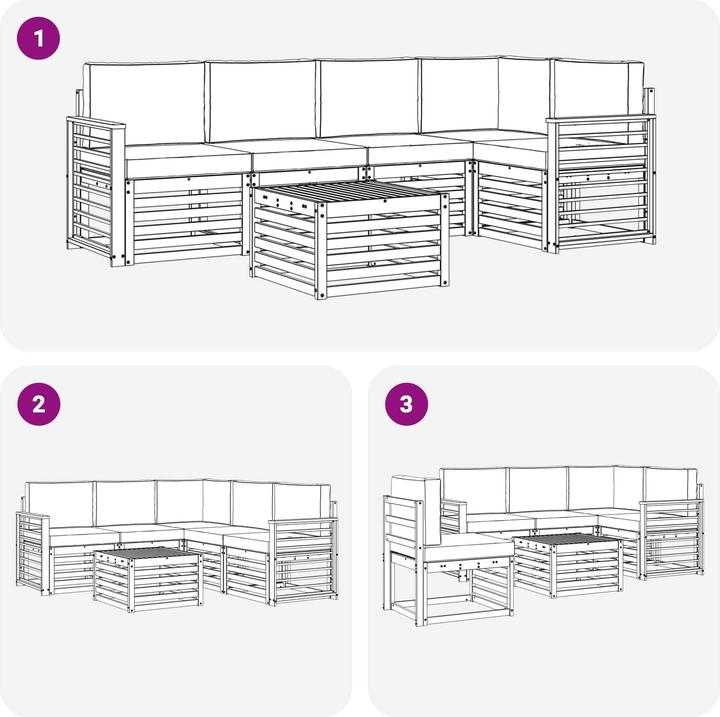 1

2

3