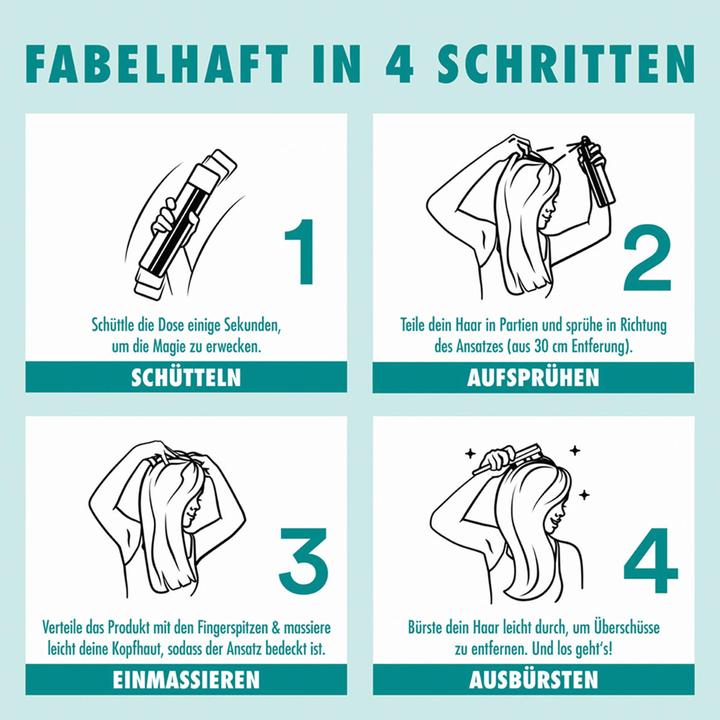 FABELHAFT IN 4 SCHRITTEN

1

Schüttle die Dose einige Sekunden, um die Magie zu erwecken.

SCHÜTTELN

2

Teile dein Haar in Partien und sprühe in Richtung des Ansatzes (aus 30 cm Entferung).

AUFSPRÜHEN

3

Verteile das Produkt mit den Fingerspitzen & massiere leicht deine Kopfhaut, sodass der Ansatz bedeckt ist.

EINMASSIEREN

4

Bürste dein Haar leicht durch, um Überschüsse zu entfernen. Und los geht's!

AUSBÜRSTEN