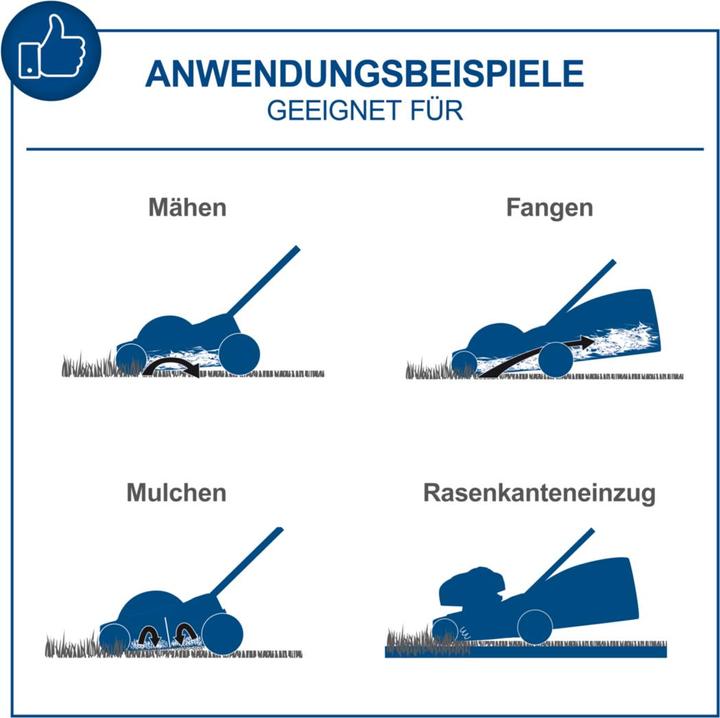 ANWENDUNGSBEISPIELE
GEEIGNET FÜR

Mähen

Fangen

Mulchen

Rasenkanteneinzug