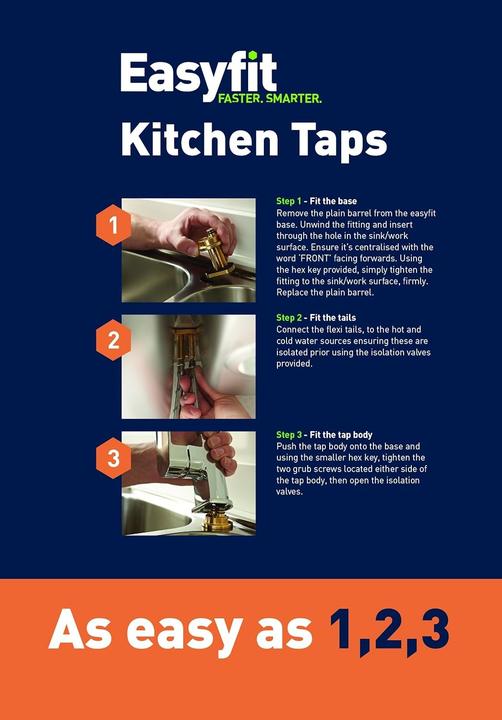 Easyfit
FASTER. SMARTER.

Kitchen Taps

1

Step 1 - Fit the base
Remove the plain barrel from the easyfit base. Unwind the fitting and insert through the hole in the sink/work surface. Ensure it's centralised with the word 'FRONT' facing forwards. Using the hex key provided, simply tighten the fitting to the sink/work surface, firmly. Replace the plain barrel.

2

Step 2 - Fit the tails
Connect the flexi tails, to the hot and cold water sources ensuring these are isolated prior using the isolation valves provided.

3

Step 3 - Fit the tap body
Push the tap body onto the base and using the smaller hex key, tighten the two grub screws located either side of the tap body, then open the isolation valves.

As easy as 1,2,3