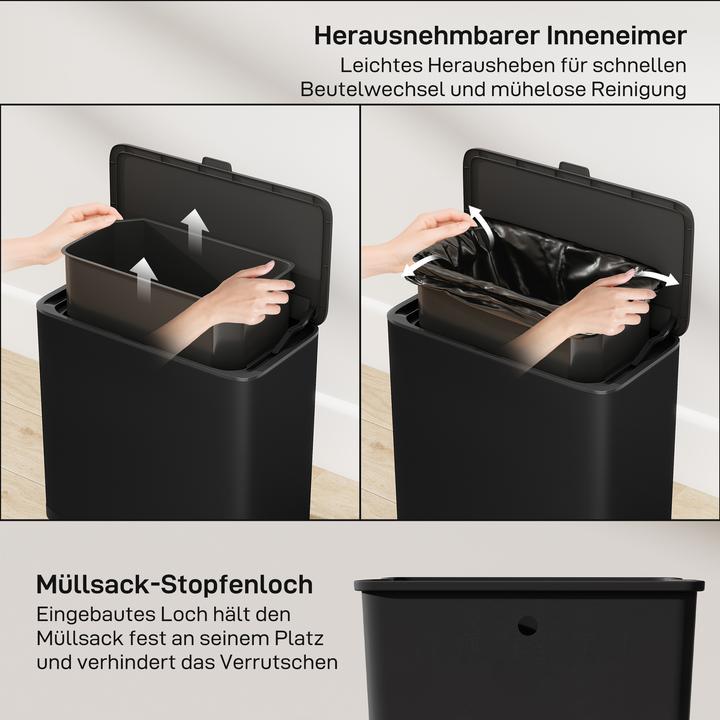 Herausnehmbarer Inneneimer
Leichtes Herausheben für schnellen Beutelwechsel und mühelose Reinigung

Müllsack-Stopfenloch
Eingebautes Loch hält den Müllsack fest an seinem Platz und verhindert das Verrutschen