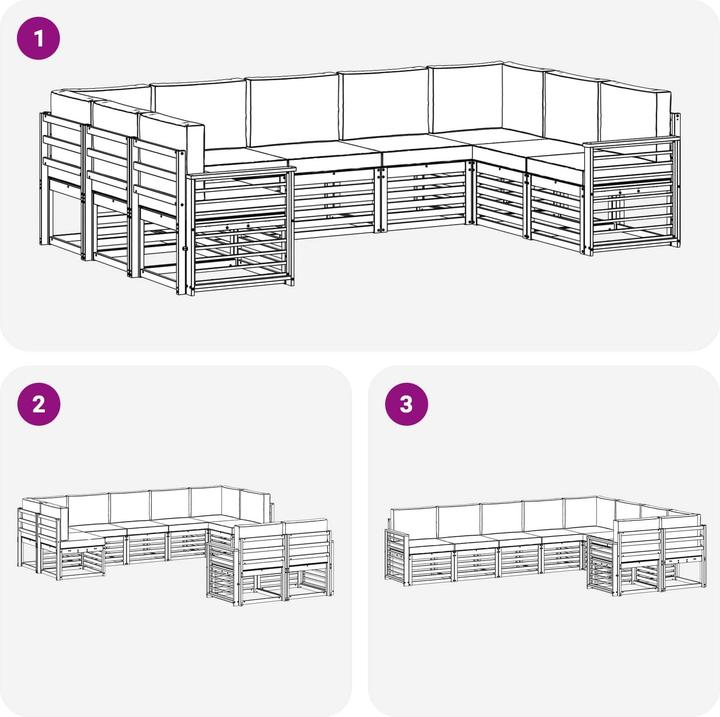 1

2

3