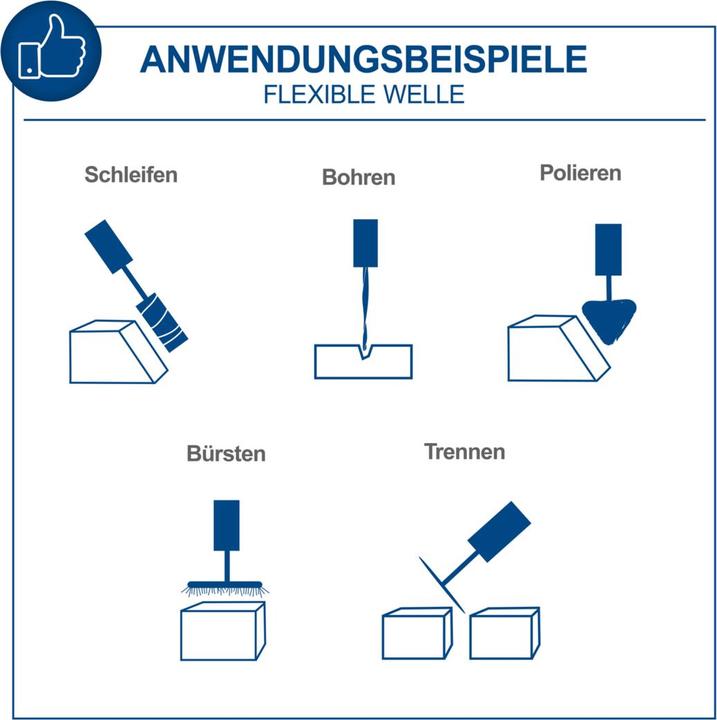 ANWENDUNGSBEISPIELE
FLEXIBLE WELLE

Schleifen

Bohren

Polieren

Bürsten

Trennen