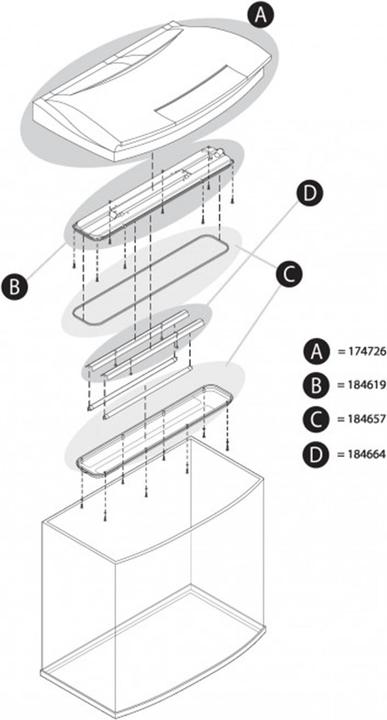 A

D

B

C

A = 174726

B = 184619

C = 184657

D = 184664