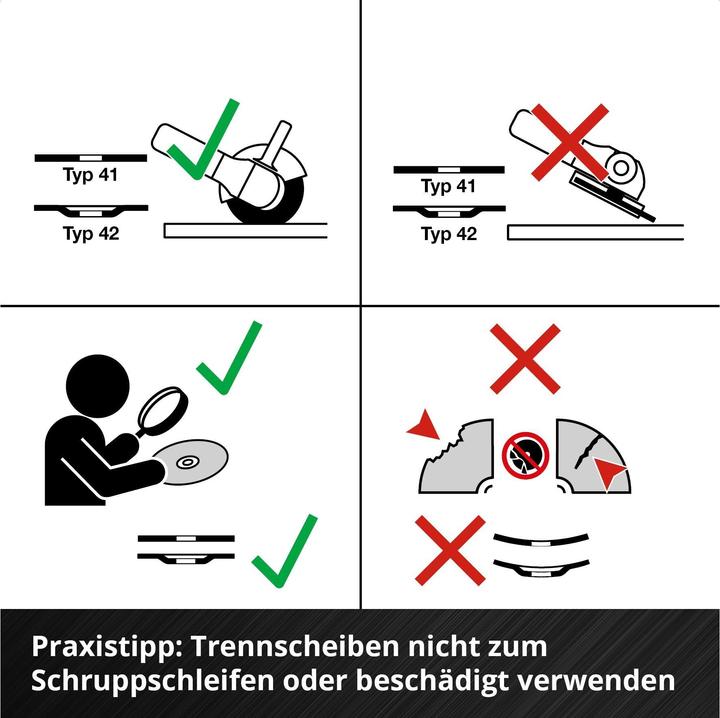 Typ 41

Typ 42

Typ 41

Typ 42

Praxistipp: Trennscheiben nicht zum Schruppschleifen oder beschädigt verwenden