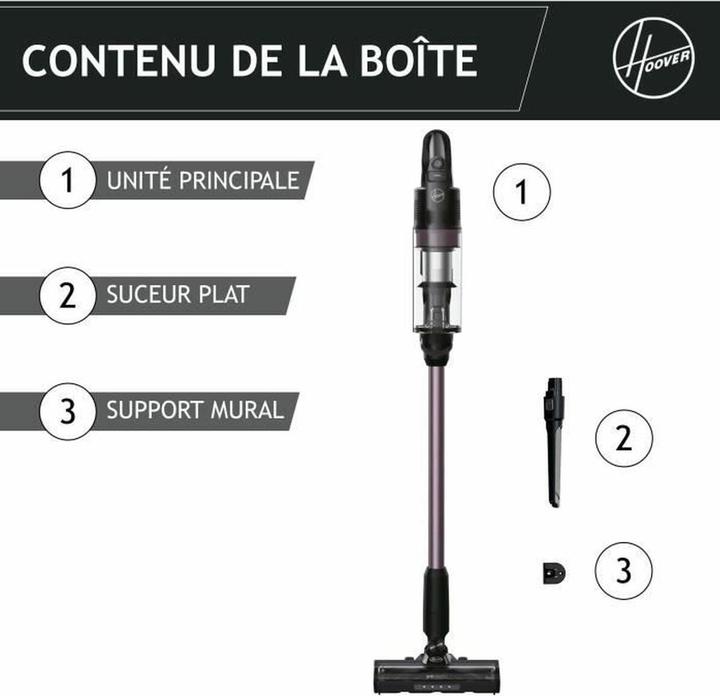 CONTENU DE LA BOÎTE

HOOVER

1 UNITÉ PRINCIPALE

2 SUCEUR PLAT

3 SUPPORT MURAL

1

2

3