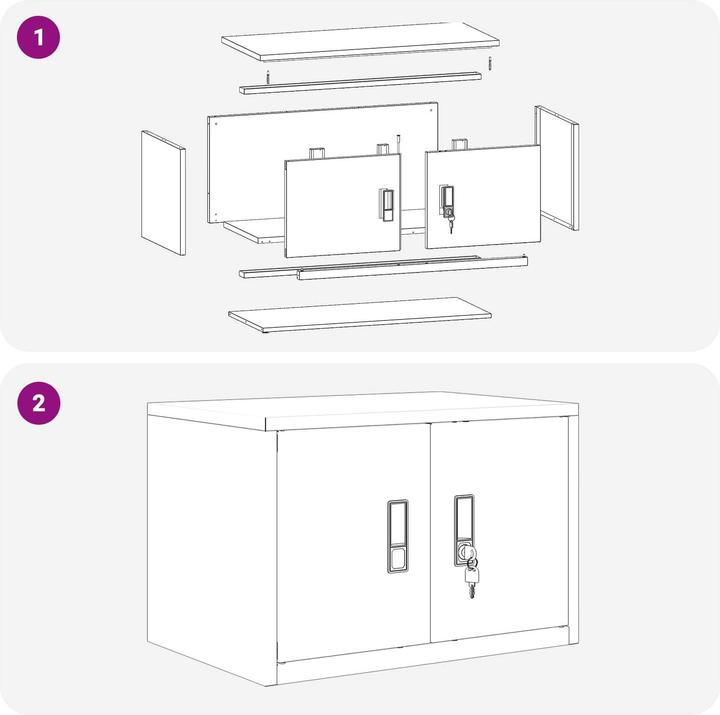 1

2