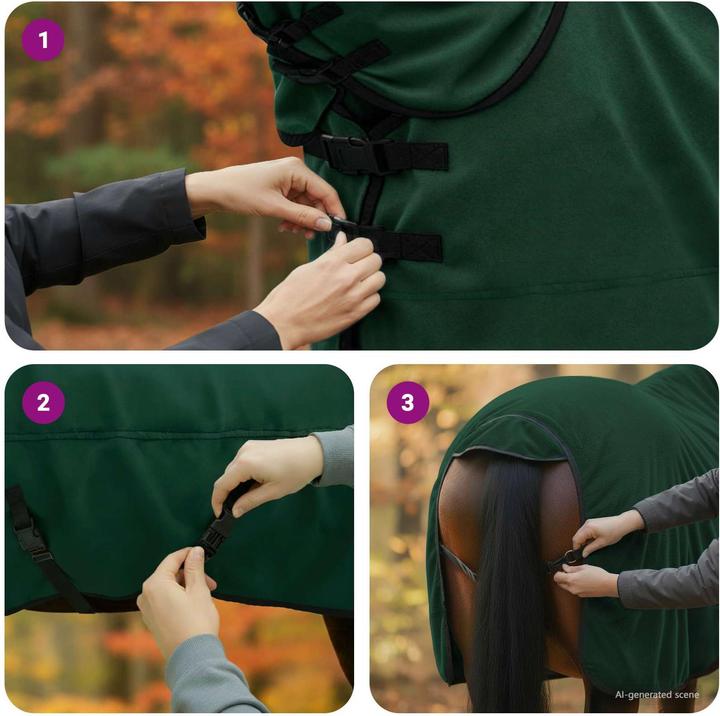 1

2

3

AI-generated scene