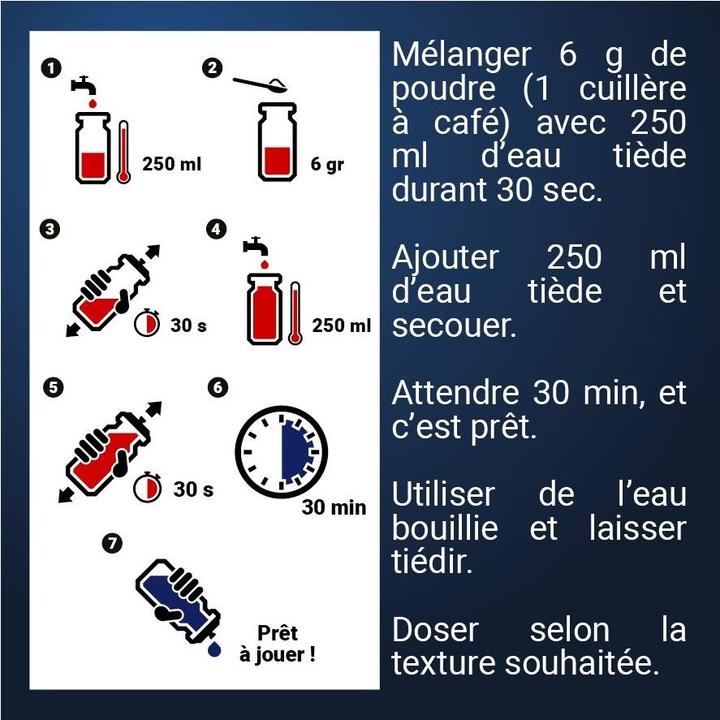 1

250 ml

2

6 gr

3

30 s

4

250 ml

5

30 s

6

30 min

7

Prêt à jouer !

Mélanger 6 g de poudre (1 cuillère à café) avec 250 ml d'eau tiède durant 30 sec.

Ajouter 250 ml d'eau tiède et secouer.

Attendre 30 min, et c'est prêt.

Utiliser de l'eau bouillie et laisser tiédir.

Doser selon la texture souhaitée.