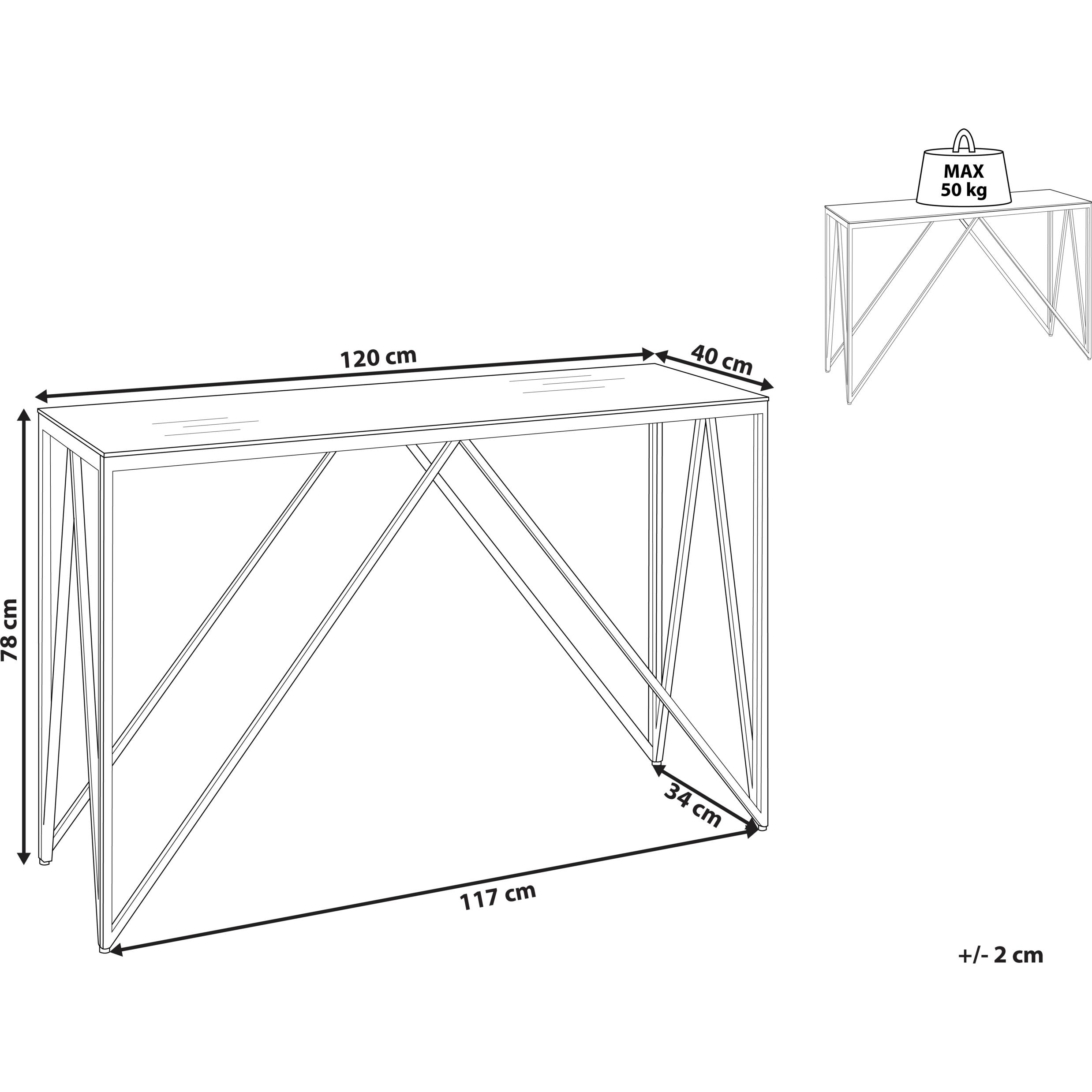 MAX
50 kg

120 cm

40 cm

78 cm

34 cm

117 cm

+/- 2 cm