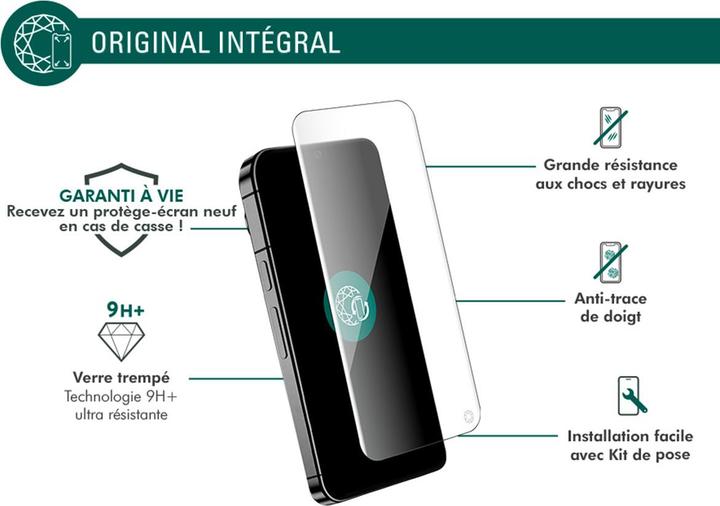 ORIGINAL INTÉGRAL

GARANTI À VIE
Recevez un protège-écran neuf en cas de casse !

9H+

Verre trempé
Technologie 9H+ ultra résistante

Grande résistance aux chocs et rayures

Anti-trace de doigt

Installation facile avec Kit de pose