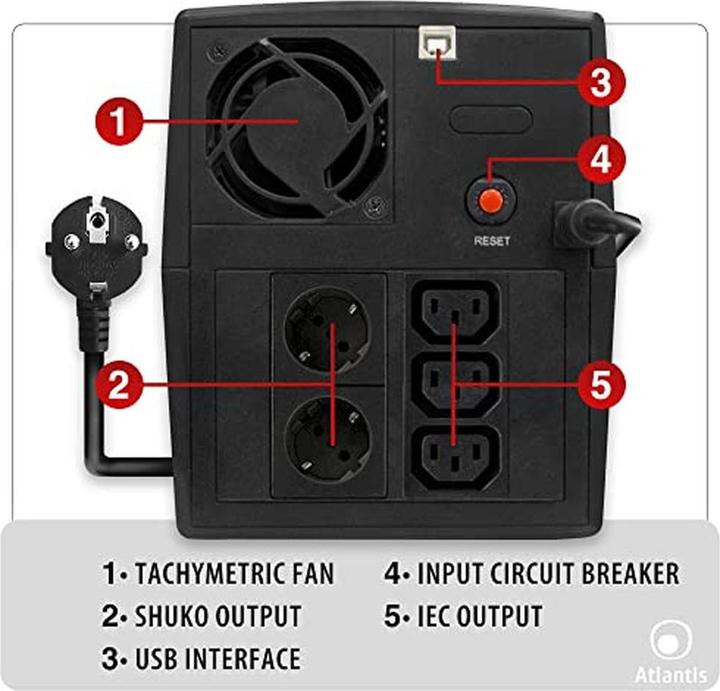 1
3
4
RESET
2
5

1• TACHYMETRIC FAN
2• SHUKO OUTPUT
3• USB INTERFACE

4• INPUT CIRCUIT BREAKER
5• IEC OUTPUT

Atlantis